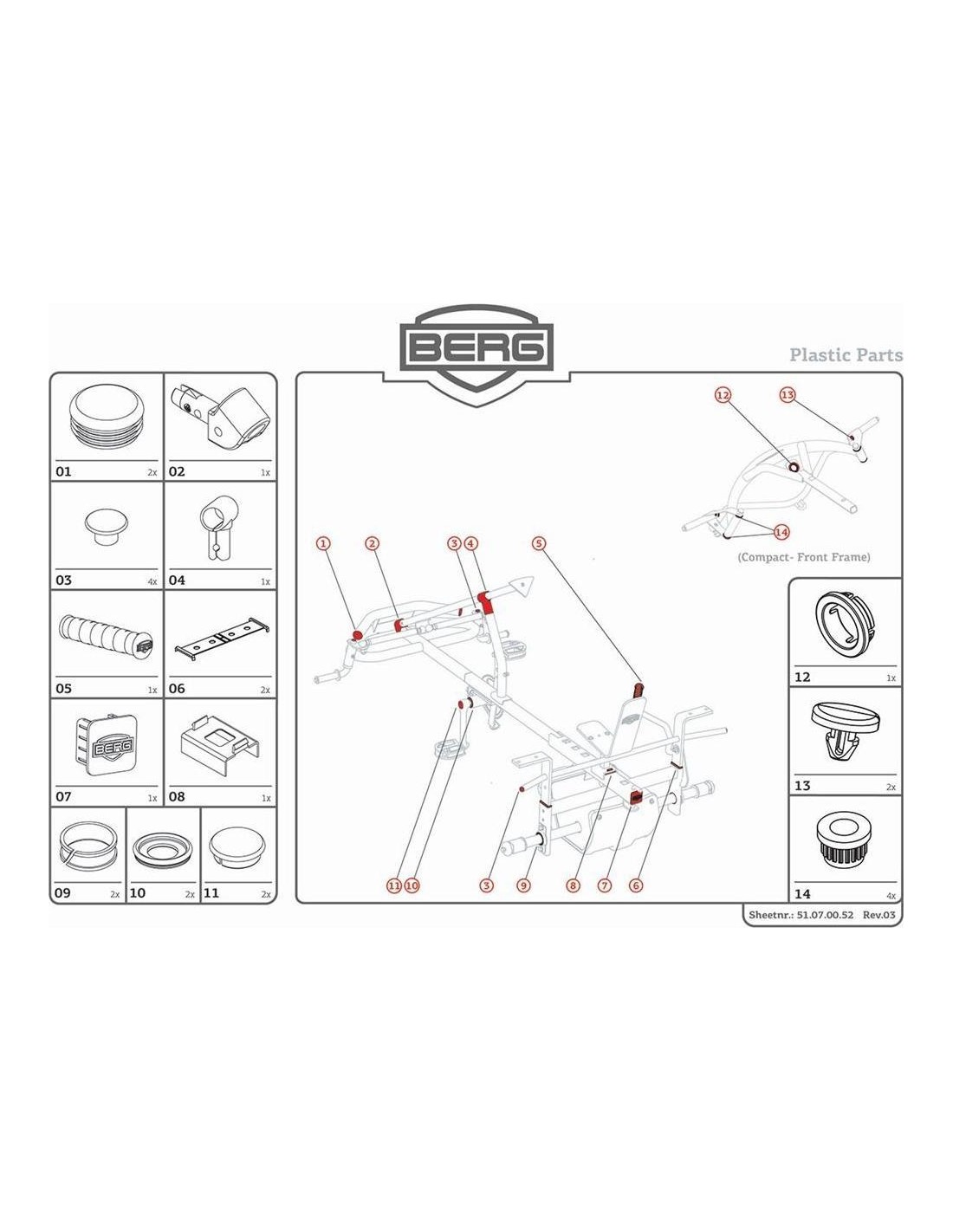 BERG

Plastic Parts

01 2x
02 1x
03 4x
04 1x
05 1x
06 2x
BERG
07 1x
08 1x
09 2x
10 2x
11 2x

12
13
14
(Compact- Front Frame)

1
2
3
4
5

11
10
3
9
8
7
6

12 1x
13 2x
14 4x

Sheetnr.: 51.07.00.52 Rev.03