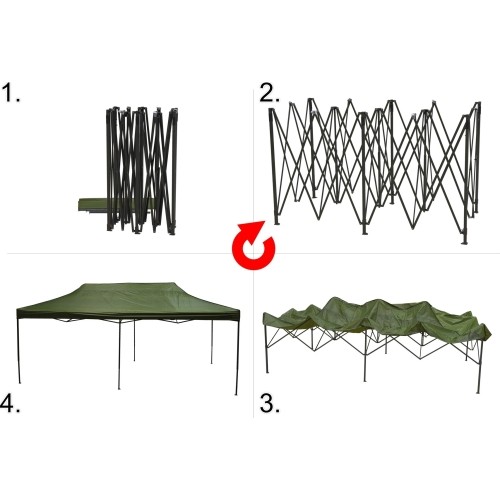 1.

2.

4.

3.