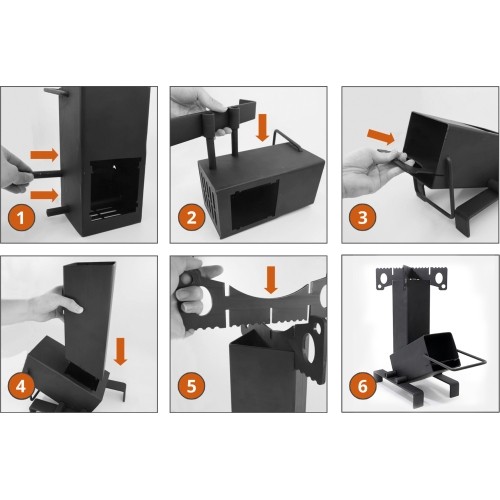 1

2

3

4

5

6