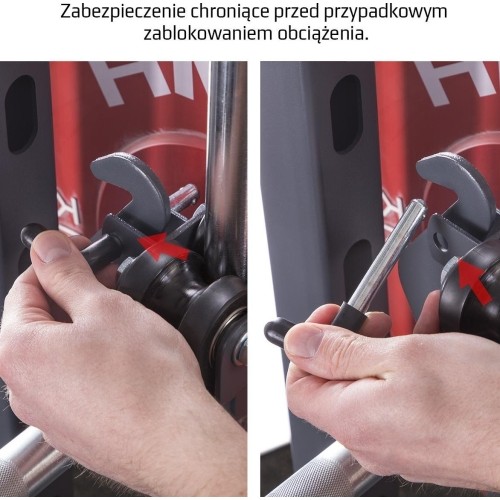 Zabezpieczenie chroniące przed przypadkowym zablokowaniem obciążenia.