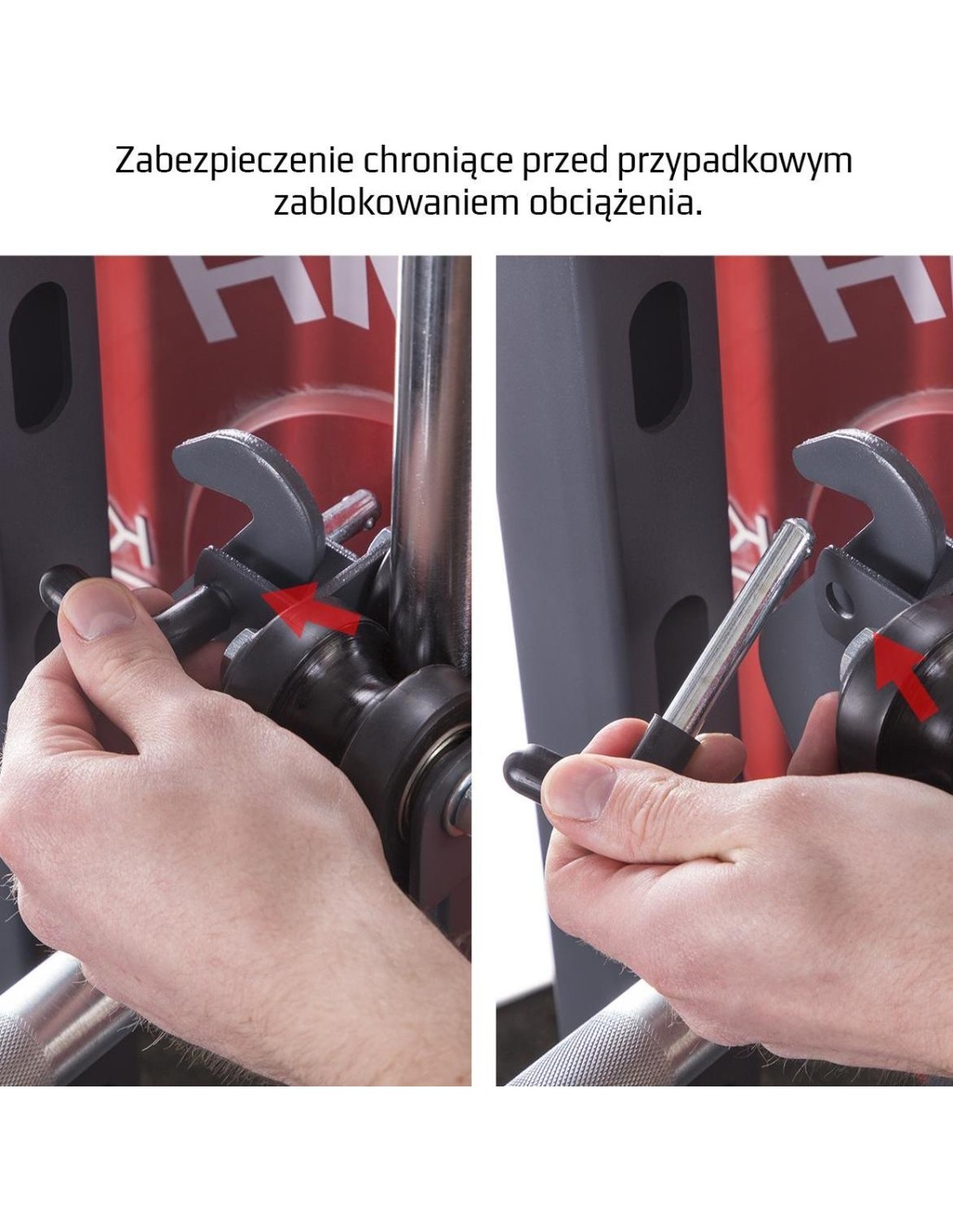 Zabezpieczenie chroniące przed przypadkowym zablokowaniem obciążenia.