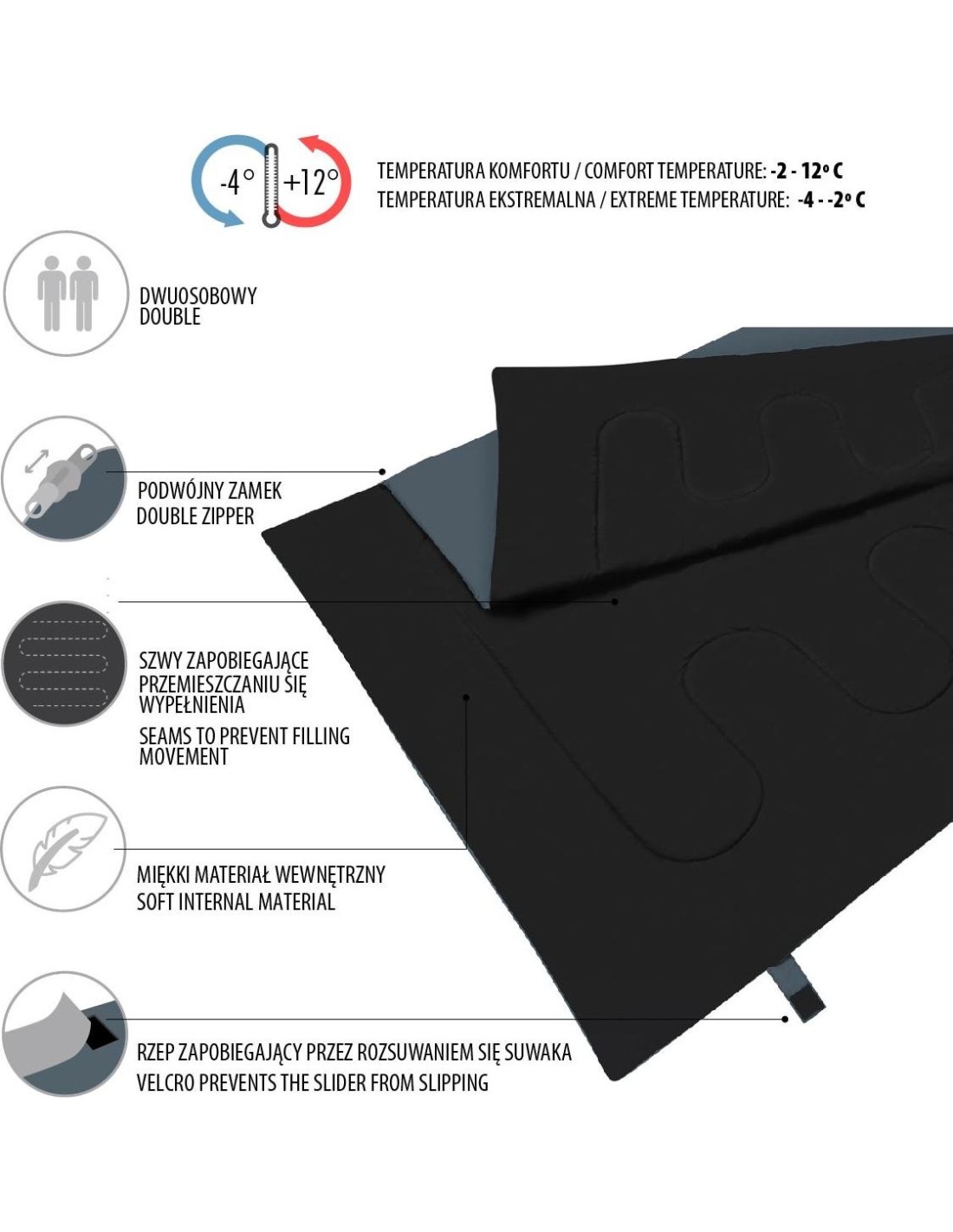 -4° +12°

TEMPERATURA KOMFORTU / COMFORT TEMPERATURE: -2 - 12° C
TEMPERATURA EKSTREMALNA / EXTREME TEMPERATURE: -4 - -2° C

DWUOSOBOWY
DOUBLE

PODWÓJNY ZAMEK
DOUBLE ZIPPER

SZWY ZAPOBIEGAJĄCE PRZEMIESZCZANIU SIĘ WYPEŁNIENIA

SEAMS TO PREVENT FILLING MOVEMENT

MIĘKKI MATERIAŁ WEWNĘTRZNY
SOFT INTERNAL MATERIAL

RZEP ZAPOBIEGAJĄCY PRZEZ ROZSUWANIEM SIĘ SUWAKA
VELCRO PREVENTS THE SLIDER FROM SLIPPING