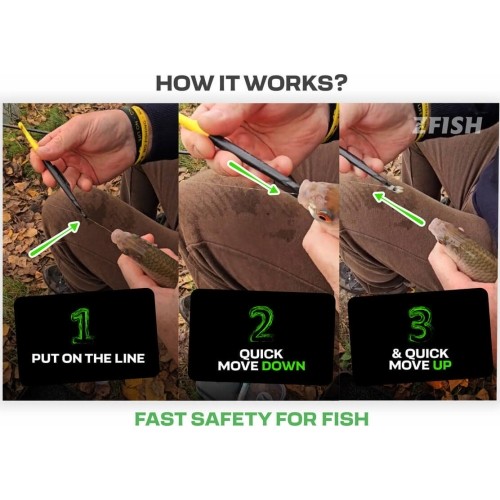 HOW IT WORKS?

ZFISH

1
PUT ON THE LINE

2
QUICK MOVE DOWN

3
& QUICK MOVE UP

FAST SAFETY FOR FISH