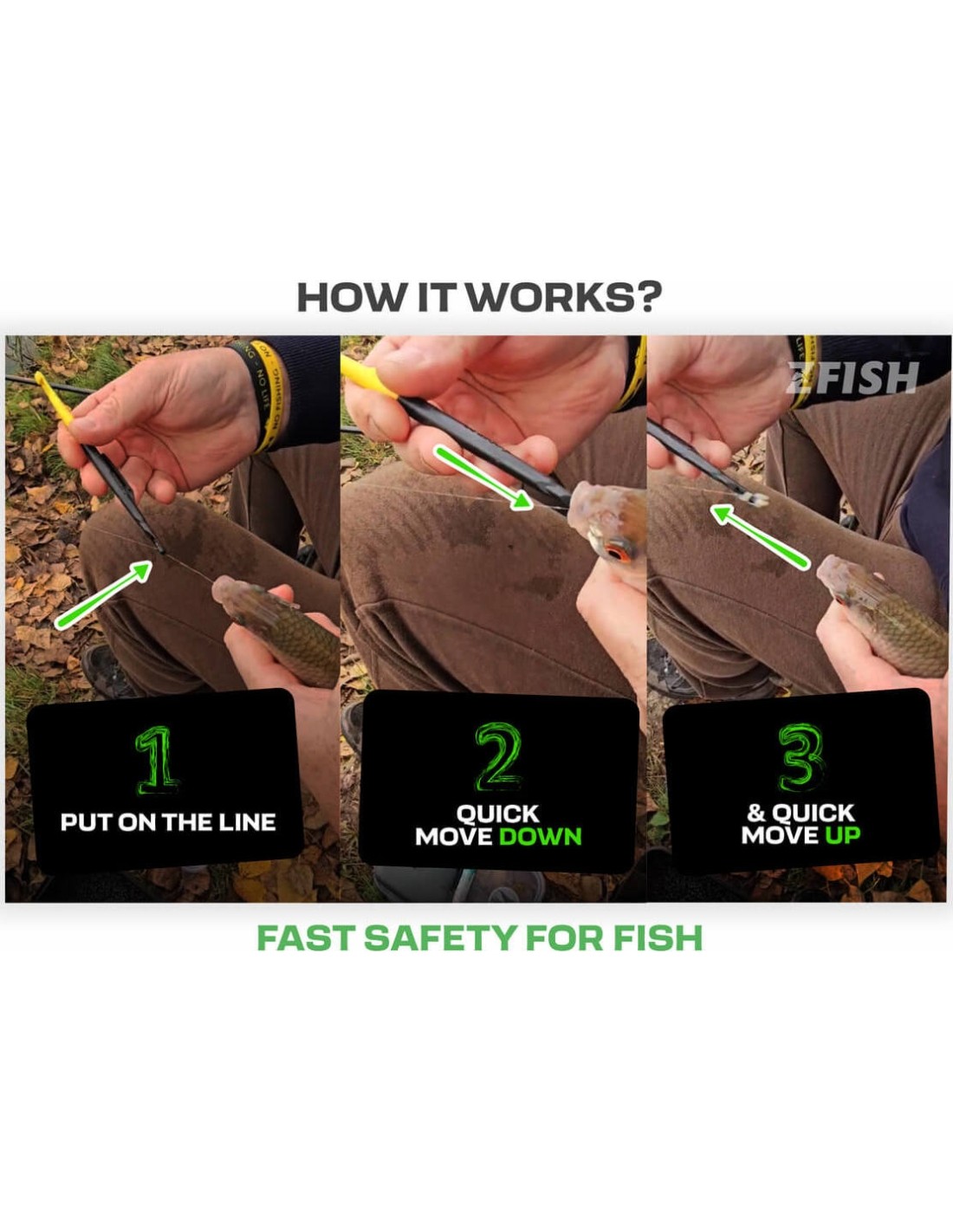 HOW IT WORKS?

ZFISH

1
PUT ON THE LINE

2
QUICK MOVE DOWN

3
& QUICK MOVE UP

FAST SAFETY FOR FISH