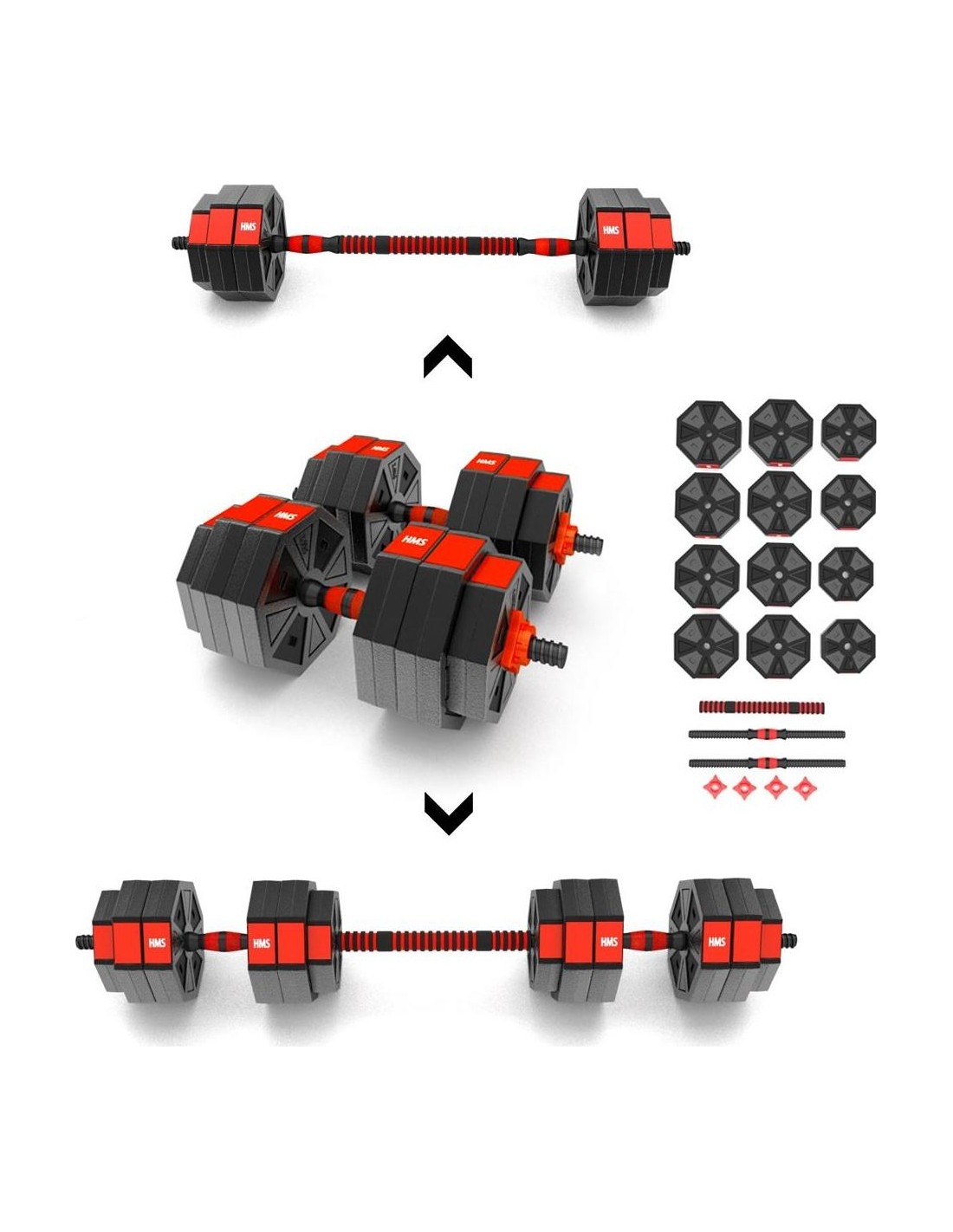 HMS
HMS
HMS
HMS
HMS
HMS
HMS
HMS
HMS
HMS