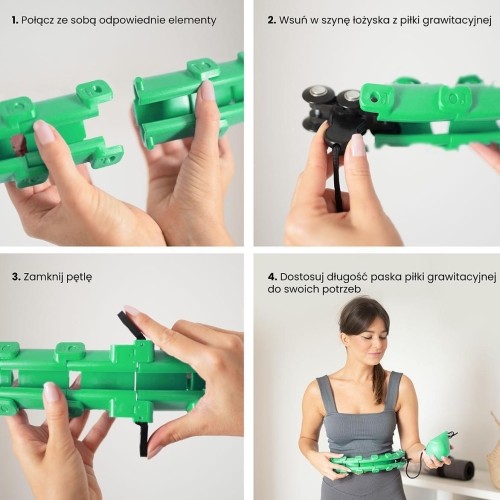 1. Połącz ze sobą odpowiednie elementy

2. Wsuń w szynę łożyska z piłki grawitacyjnej

3. Zamknij pętlę

4. Dostosuj długość paska piłki grawitacyjnej do swoich potrzeb