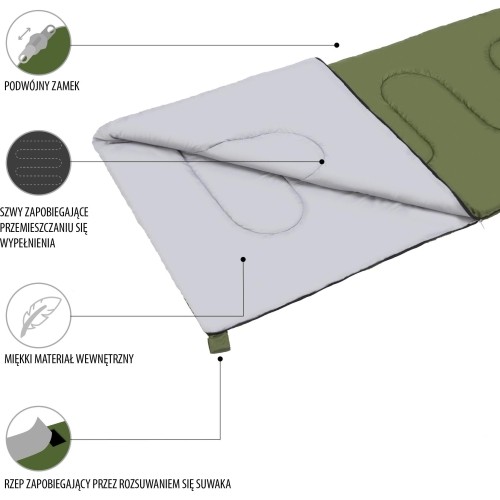 PODWÓJNY ZAMEK

SZWY ZAPOBIEGAJĄCE PRZEMIESZCZANIU SIĘ WYPEŁNIENIA

MIĘKKI MATERIAŁ WEWNĘTRZNY

RZEP ZAPOBIEGAJĄCY PRZEZ ROZSUWANIEM SIĘ SUWAKA