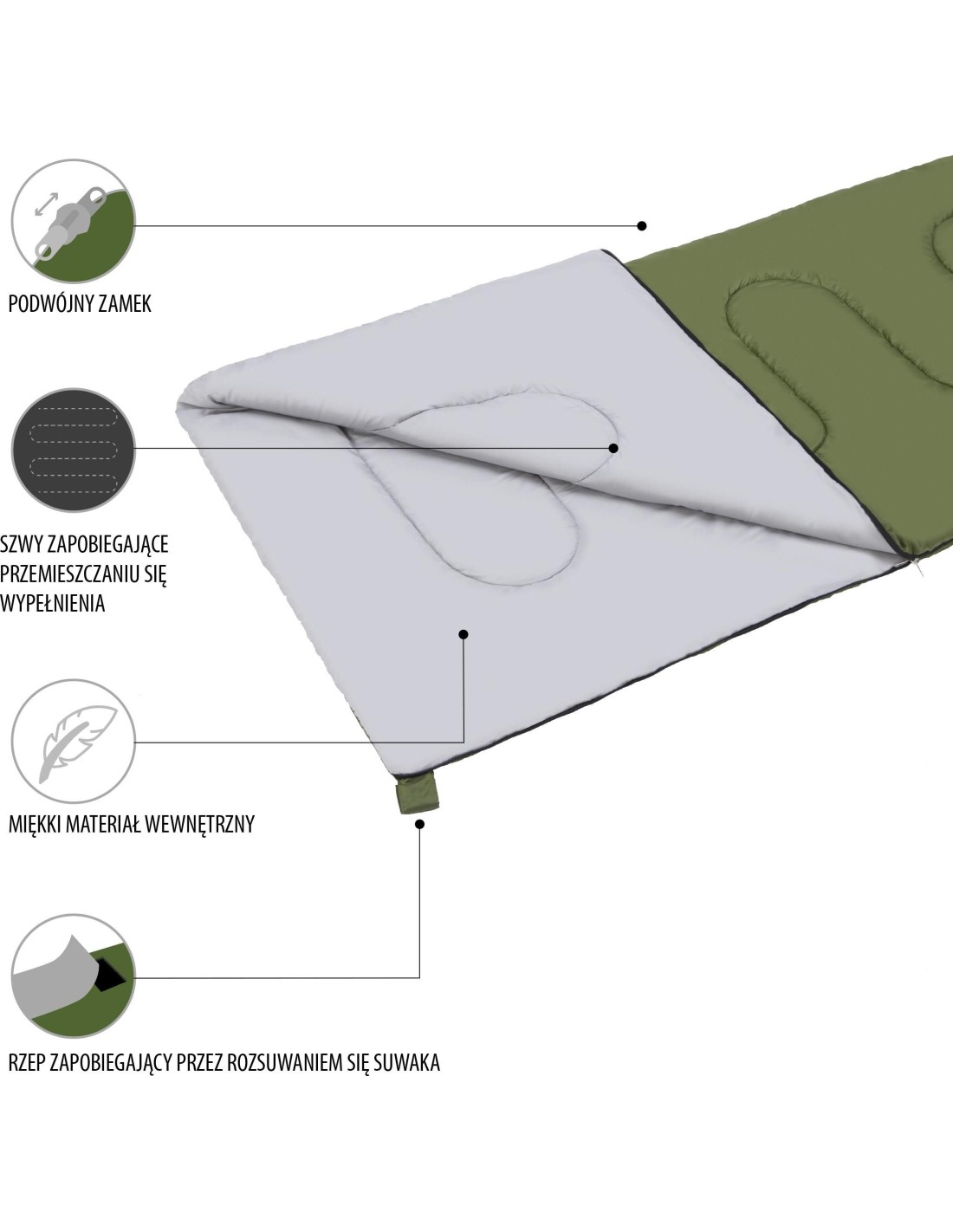 PODWÓJNY ZAMEK

SZWY ZAPOBIEGAJĄCE PRZEMIESZCZANIU SIĘ WYPEŁNIENIA

MIĘKKI MATERIAŁ WEWNĘTRZNY

RZEP ZAPOBIEGAJĄCY PRZEZ ROZSUWANIEM SIĘ SUWAKA