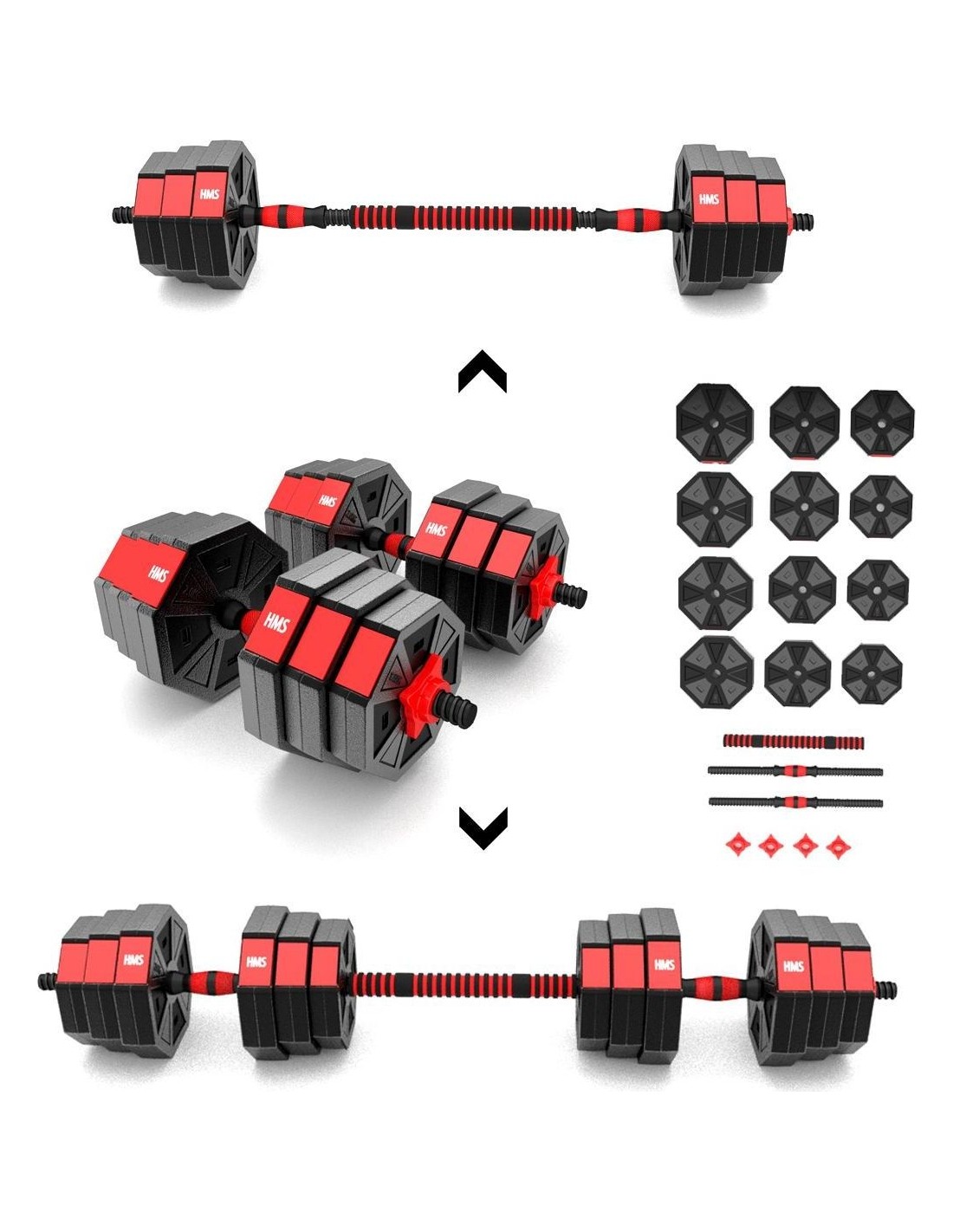 HMS
HMS
HMS
HMS
HMS
HMS
HMS
HMS
HMS
HMS