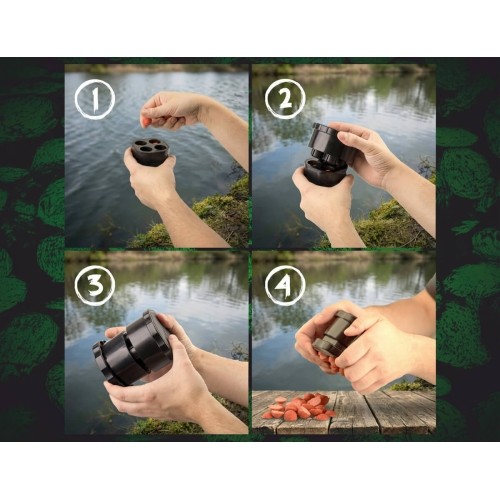 1

2

3

4